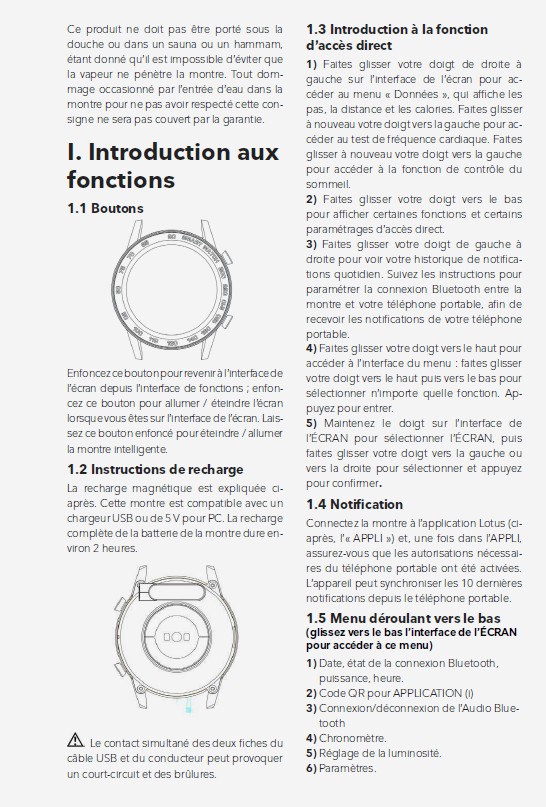 Ce produit ne doit pas être porté sous la douche ou dans un sauna ou un hammam, étant donné qu'il est impossible d'éviter que la vapeur ne pénètre la montre. Tout dommage occasionné par l'entrée d'eau dans la montre pour ne pas avoir respecté cette consigne ne sera pas couvert par la garantie.

I. Introduction aux fonctions

1.1 Boutons

Enfoncez ce bouton pour revenir à l'interface de l'écran depuis l'interface de fonctions ; enfoncez ce bouton pour allumer / éteindre l'écran lorsque vous êtes sur l'interface de l'écran. Laissez ce bouton enfoncé pour éteindre / allumer la montre intelligente.

1.2 Instructions de recharge

La recharge magnétique est expliquée ci-après. Cette montre est compatible avec un chargeur USB ou de 5 V pour PC. La recharge complète de la batterie de la montre dure environ 2 heures.

Le contact simultané des deux fiches du câble USB et du conducteur peut provoquer un court-circuit et des brûlures.

1.3 Introduction à la fonction d'accès direct

1) Faites glisser votre doigt de droite à gauche sur l'interface de l'écran pour accéder au menu « Données », qui affiche les pas, la distance et les calories. Faites glisser à nouveau votre doigt vers la gauche pour accéder au test de fréquence cardiaque. Faites glisser à nouveau votre doigt vers la gauche pour accéder à la fonction de contrôle du sommeil.
2) Faites glisser votre doigt vers le bas pour afficher certaines fonctions et certains paramétrages d'accès direct.
3) Faites glisser votre doigt de gauche à droite pour voir votre historique de notifications quotidien. Suivez les instructions pour paramétrer la connexion Bluetooth entre la montre et votre téléphone portable, afin de recevoir les notifications de votre téléphone portable.
4) Faites glisser votre doigt vers le haut pour accéder à l'interface du menu : faites glisser votre doigt vers le haut puis vers le bas pour sélectionner n'importe quelle fonction. Appuyez pour entrer.
5) Maintenez le doigt sur l'interface de l'ÉCRAN pour sélectionner l'ÉCRAN, puis faites glisser votre doigt vers la gauche ou vers la droite pour sélectionner et appuyez pour confirmer.

1.4 Notification

Connectez la montre à l'application Lotus (ci-après, l'« APPLI ») et, une fois dans l'APPLI, assurez-vous que les autorisations nécessaires du téléphone portable ont été activées. L'appareil peut synchroniser les 10 dernières notifications depuis le téléphone portable.

1.5 Menu déroulant vers le bas
(glissez vers le bas l'interface de l'ÉCRAN pour accéder à ce menu)

1) Date, état de la connexion Bluetooth, puissance, heure.
2) Code QR pour APPLICATION (i)
3) Connexion/déconnexion de l'Audio Bluetooth
4) Chronomètre.
5) Réglage de la luminosité.
6) Paramètres.