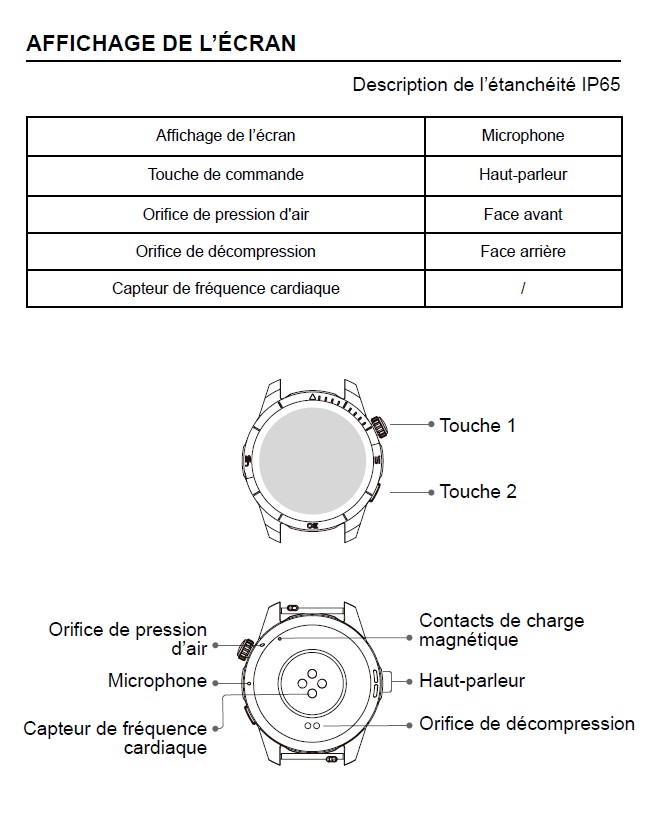 AFFICHAGE DE L'ÉCRAN

Description de l'étanchéité IP65

| Affichage de l'écran | Microphone |
|---|---|
| Touche de commande | Haut-parleur |
| Orifice de pression d'air | Face avant |
| Orifice de décompression | Face arrière |
| Capteur de fréquence cardiaque | / |

Touche 1

Touche 2

Orifice de pression d'air

Microphone

Capteur de fréquence cardiaque

Contacts de charge magnétique

Haut-parleur

Orifice de décompression